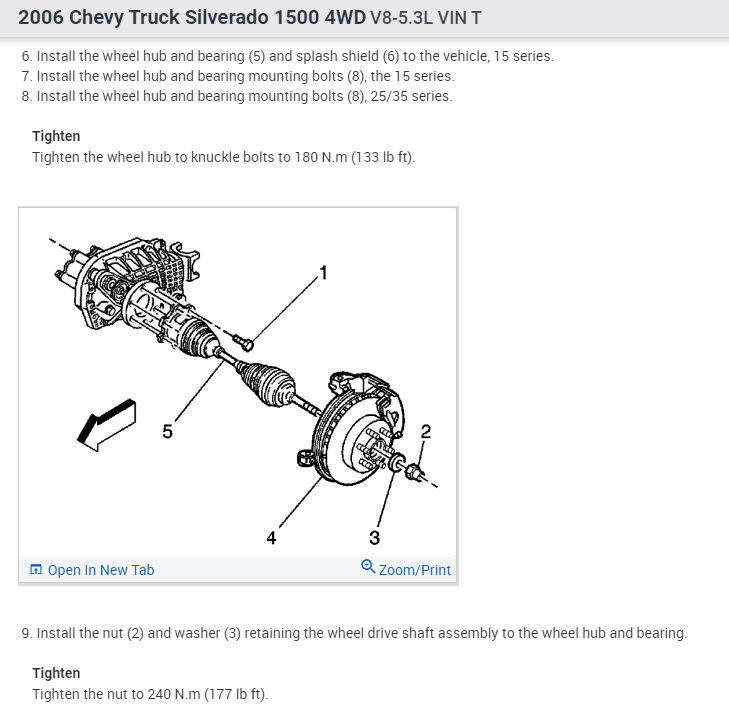 2006 Chevy Truck Silverado 1500 4WD V8-5.3L VIN T

6. Install the wheel hub and bearing (5) and splash shield (6) to the vehicle, 15 series.
7. Install the wheel hub and bearing mounting bolts (8), the 15 series.
8. Install the wheel hub and bearing mounting bolts (8), 25/35 series.

Tighten
Tighten the wheel hub to knuckle bolts to 180 N.m (133 lb ft).

1
5
2
4
3

Open In New Tab
Zoom/Print

9. Install the nut (2) and washer (3) retaining the wheel drive shaft assembly to the wheel hub and bearing.

Tighten
Tighten the nut to 240 N.m (177 lb ft).