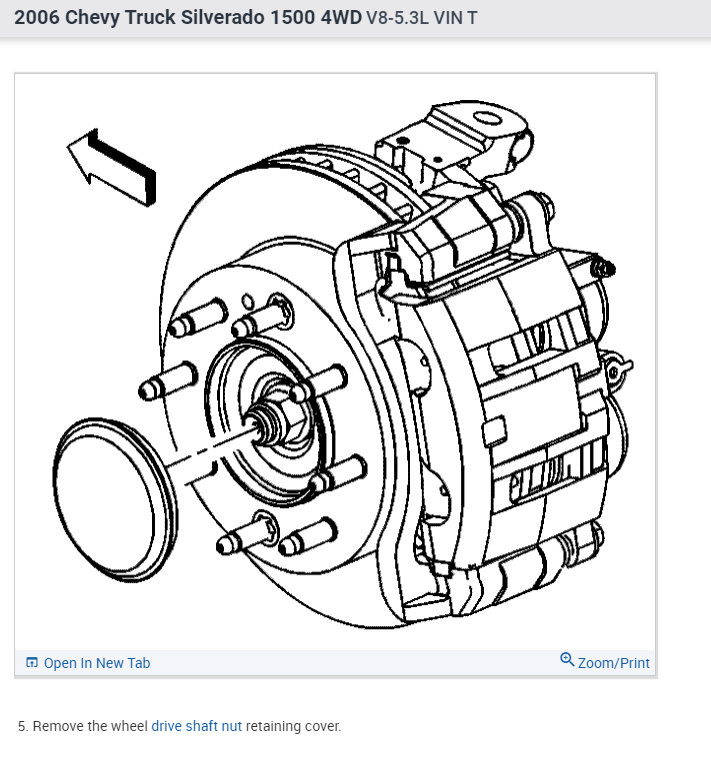 2006 Chevy Truck Silverado 1500 4WD V8-5.3L VIN T

Open In New Tab

Zoom/Print

5. Remove the wheel drive shaft nut retaining cover.