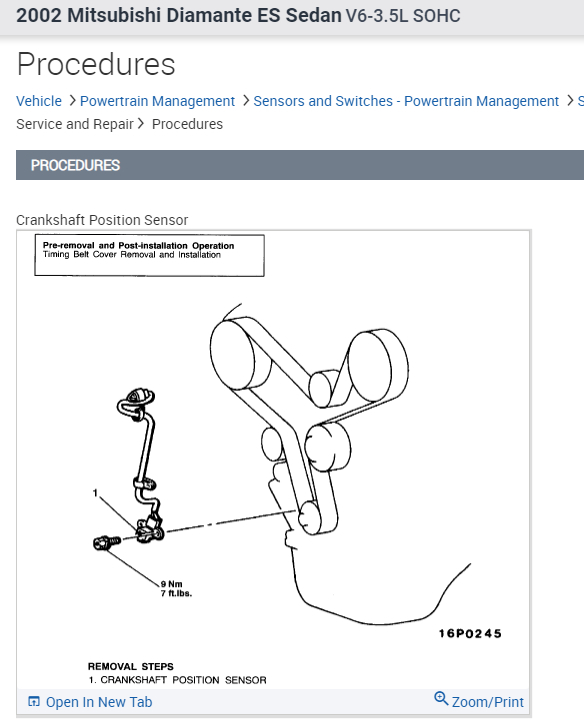 2002 Mitsubishi Diamante ES Sedan V6-3.5L SOHC

Procedures

Vehicle > Powertrain Management > Sensors and Switches - Powertrain Management > S

Service and Repair > Procedures

PROCEDURES

Crankshaft Position Sensor

Pre-removal and Post-installation Operation
Timing Belt Cover Removal and Installation

1

9 Nm
7 ft.lbs.

16P0245

REMOVAL STEPS
1. CRANKSHAFT POSITION SENSOR

Open In New Tab

Zoom/Print