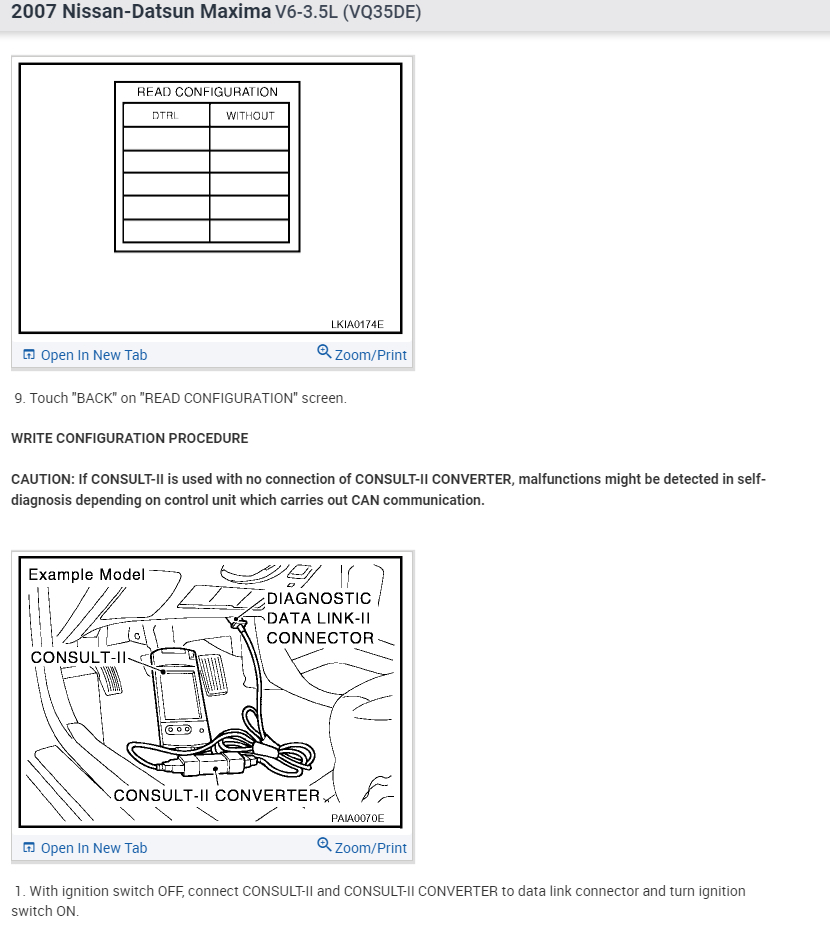 2007 Nissan-Datsun Maxima V6-3.5L (VQ35DE)

READ CONFIGURATION

| DTRL | WITHOUT |
|---|---|
| | |
| | |
| | |
| | |
| | |

LKIA0174E

Open In New Tab

Zoom/Print

9. Touch "BACK" on "READ CONFIGURATION" screen.

WRITE CONFIGURATION PROCEDURE

CAUTION: If CONSULT-II is used with no connection of CONSULT-II CONVERTER, malfunctions might be detected in self-diagnosis depending on control unit which carries out CAN communication.

Example Model

DIAGNOSTIC DATA LINK-II CONNECTOR

CONSULT-II

CONSULT-II CONVERTER

PAIA0070E

Open In New Tab

Zoom/Print

1. With ignition switch OFF, connect CONSULT-II and CONSULT-II CONVERTER to data link connector and turn ignition switch ON.