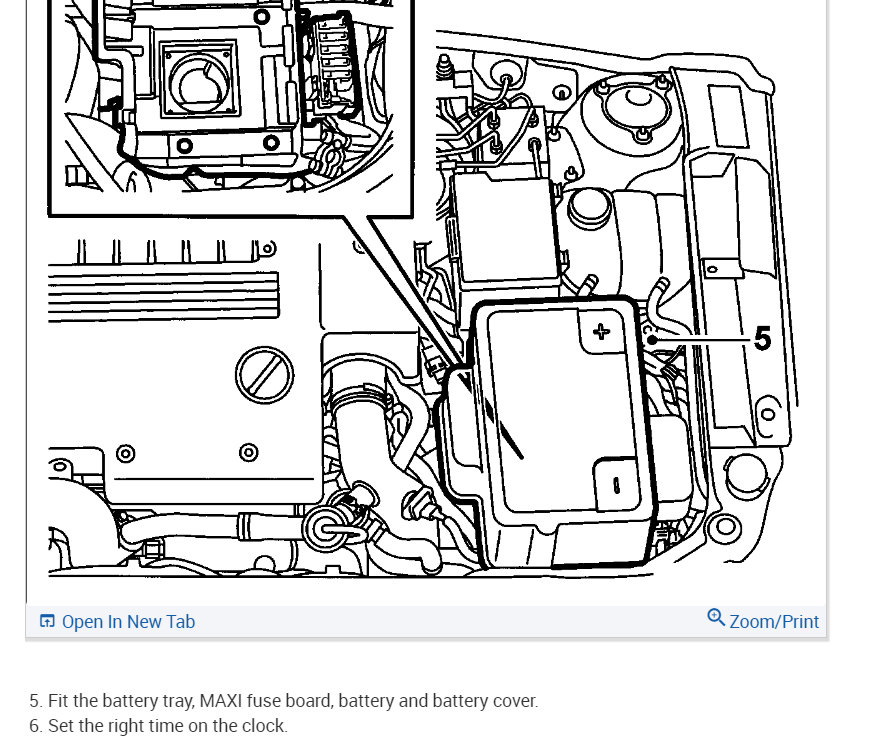 +
5
Open In New Tab
Zoom/Print

5. Fit the battery tray, MAXI fuse board, battery and battery cover.
6. Set the right time on the clock.