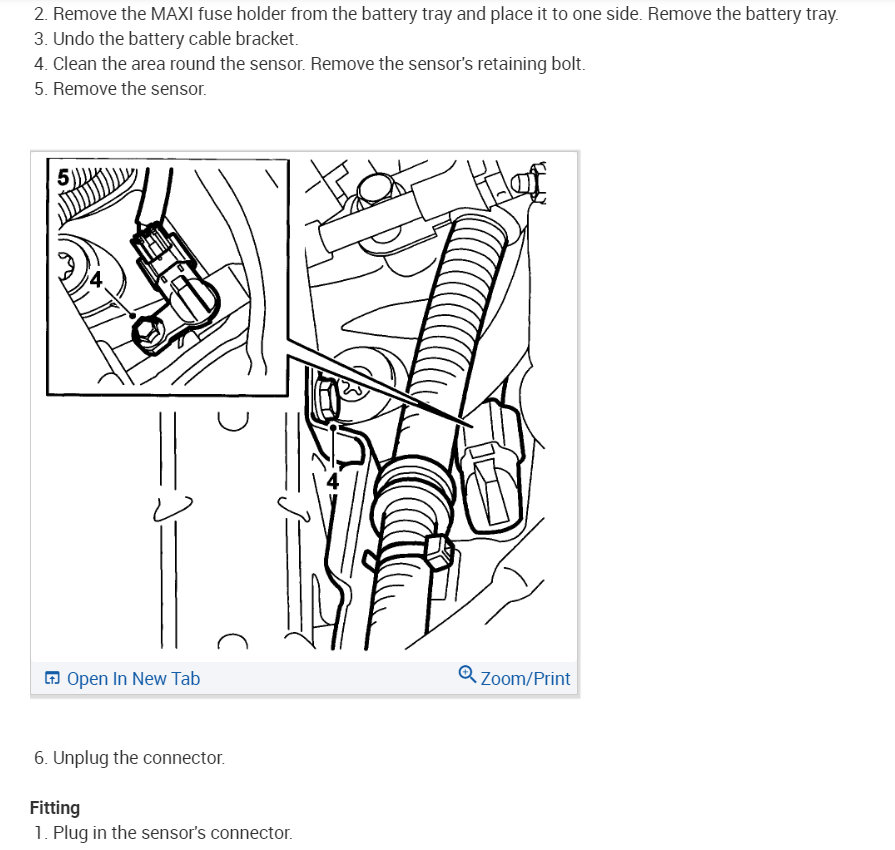 2. Remove the MAXI fuse holder from the battery tray and place it to one side. Remove the battery tray.
3. Undo the battery cable bracket.
4. Clean the area round the sensor. Remove the sensor's retaining bolt.
5. Remove the sensor.

5
4
4

Open In New Tab
Zoom/Print

6. Unplug the connector.

Fitting
1. Plug in the sensor's connector.