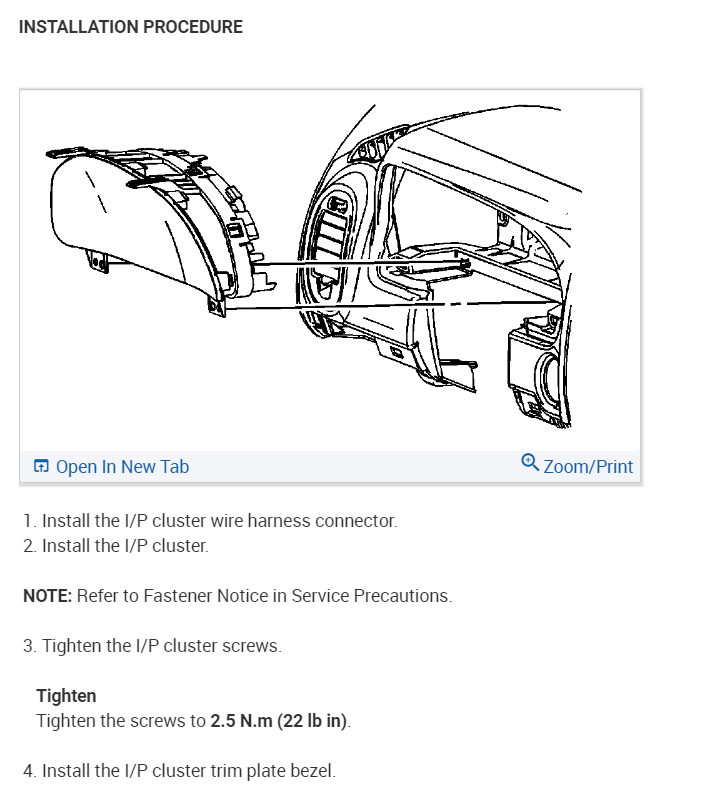 INSTALLATION PROCEDURE

Open In New Tab
Zoom/Print

1. Install the I/P cluster wire harness connector.
2. Install the I/P cluster.

NOTE: Refer to Fastener Notice in Service Precautions.

3. Tighten the I/P cluster screws.

Tighten
Tighten the screws to 2.5 N.m (22 lb in).

4. Install the I/P cluster trim plate bezel.