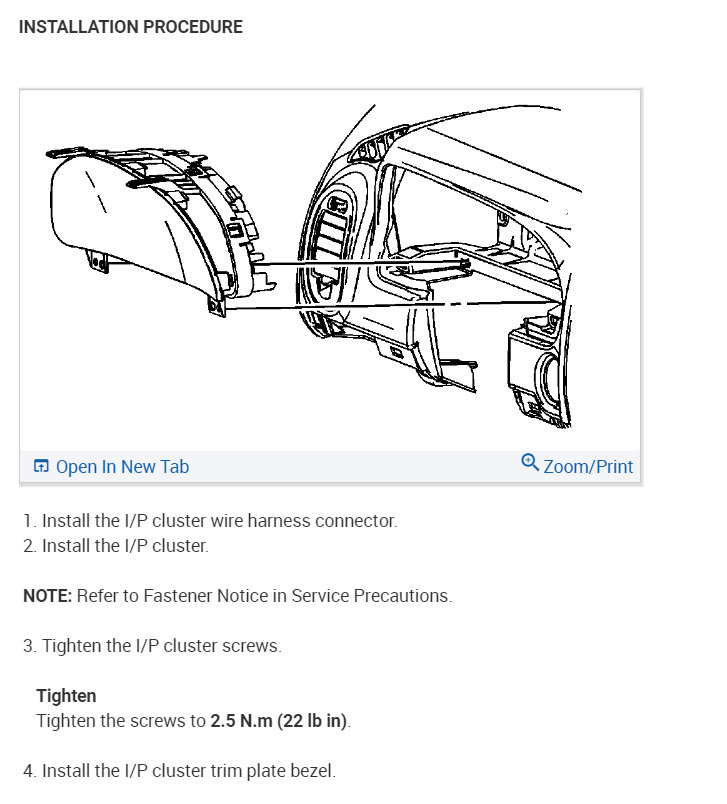 INSTALLATION PROCEDURE

Open In New Tab

Zoom/Print

1. Install the I/P cluster wire harness connector.
2. Install the I/P cluster.

NOTE: Refer to Fastener Notice in Service Precautions.

3. Tighten the I/P cluster screws.

Tighten
Tighten the screws to 2.5 N.m (22 lb in).

4. Install the I/P cluster trim plate bezel.