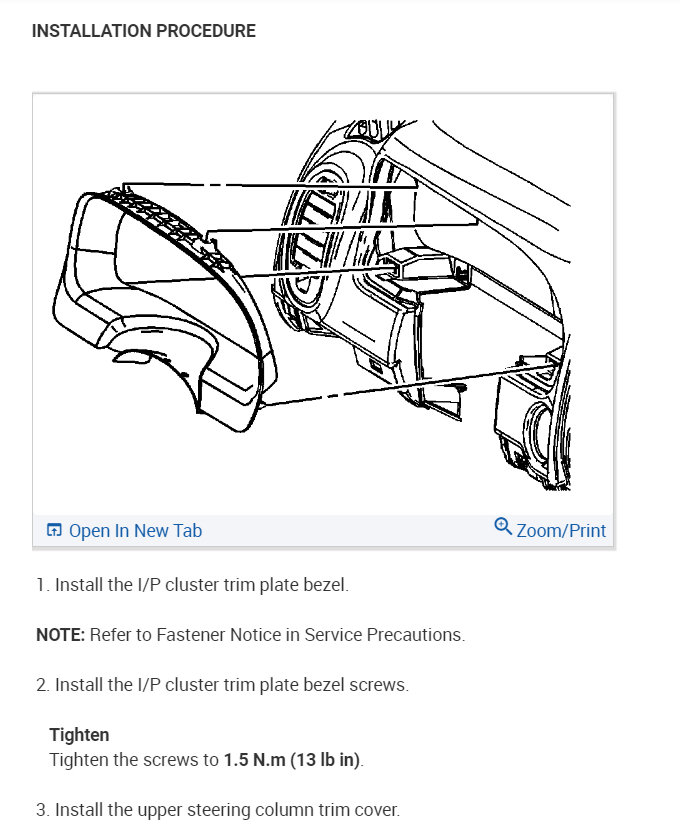 INSTALLATION PROCEDURE

Open In New Tab
Zoom/Print

1. Install the I/P cluster trim plate bezel.

NOTE: Refer to Fastener Notice in Service Precautions.

2. Install the I/P cluster trim plate bezel screws.

Tighten
Tighten the screws to 1.5 N.m (13 lb in).

3. Install the upper steering column trim cover.