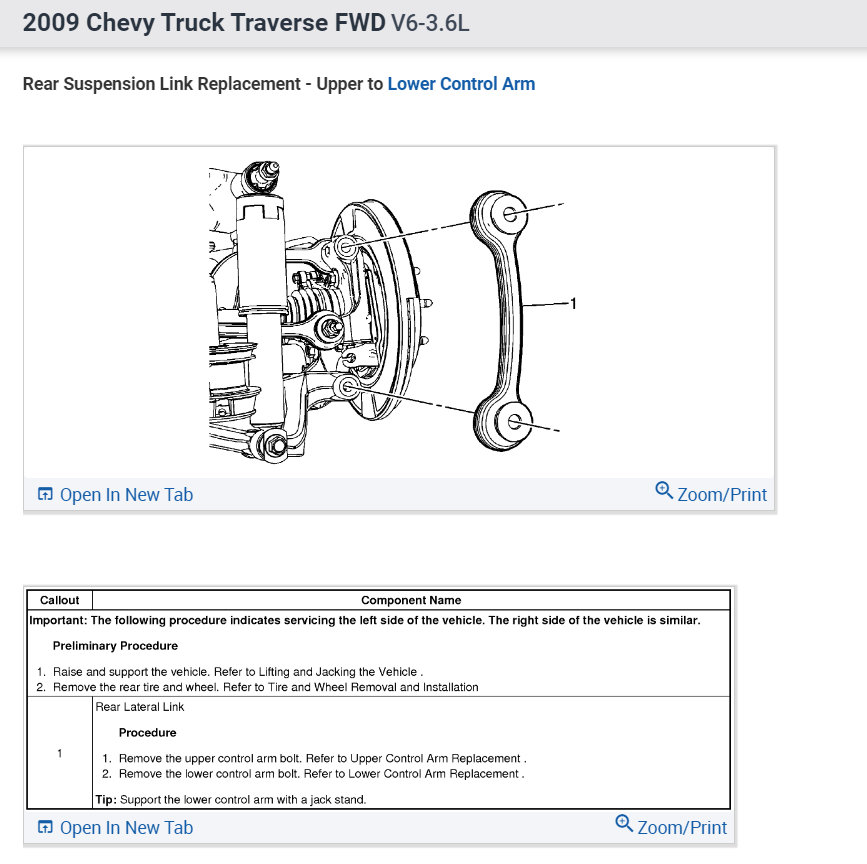 2009 Chevy Truck Traverse FWD V6-3.6L

Rear Suspension Link Replacement - Upper to Lower Control Arm

1

Open In New Tab

Zoom/Print

| Callout | Component Name |
|---|---|
| Important: The following procedure indicates servicing the left side of the vehicle. The right side of the vehicle is similar. Preliminary Procedure 1. Raise and support the vehicle. Refer to Lifting and Jacking the Vehicle . 2. Remove the rear tire and wheel. Refer to Tire and Wheel Removal and Installation | |
| 1 | Rear Lateral Link Procedure 1. Remove the upper control arm bolt. Refer to Upper Control Arm Replacement . 2. Remove the lower control arm bolt. Refer to Lower Control Arm Replacement . Tip: Support the lower control arm with a jack stand. |

Open In New Tab

Zoom/Print