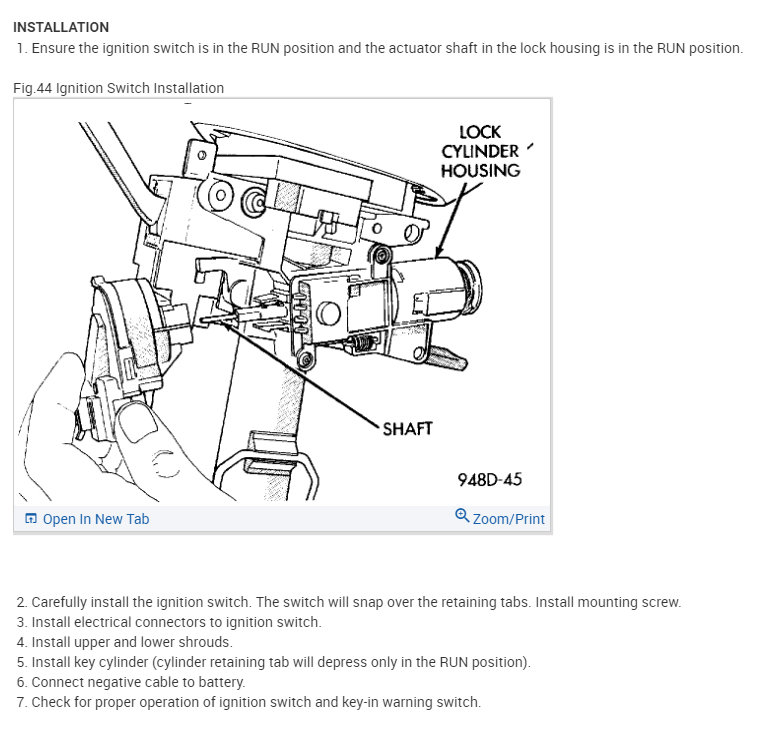 INSTALLATION

1. Ensure the ignition switch is in the RUN position and the actuator shaft in the lock housing is in the RUN position.

Fig.44 Ignition Switch Installation

LOCK CYLINDER HOUSING

SHAFT

948D-45

Open In New Tab

Zoom/Print

2. Carefully install the ignition switch. The switch will snap over the retaining tabs. Install mounting screw.
3. Install electrical connectors to ignition switch.
4. Install upper and lower shrouds.
5. Install key cylinder (cylinder retaining tab will depress only in the RUN position).
6. Connect negative cable to battery.
7. Check for proper operation of ignition switch and key-in warning switch.