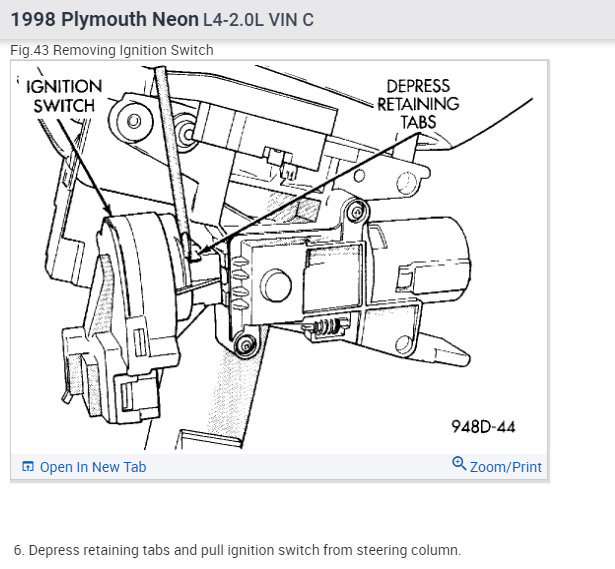 1998 Plymouth Neon L4-2.0L VIN C

Fig.43 Removing Ignition Switch

IGNITION SWITCH

DEPRESS RETAINING TABS

948D-44

Open In New Tab

Zoom/Print

6. Depress retaining tabs and pull ignition switch from steering column.