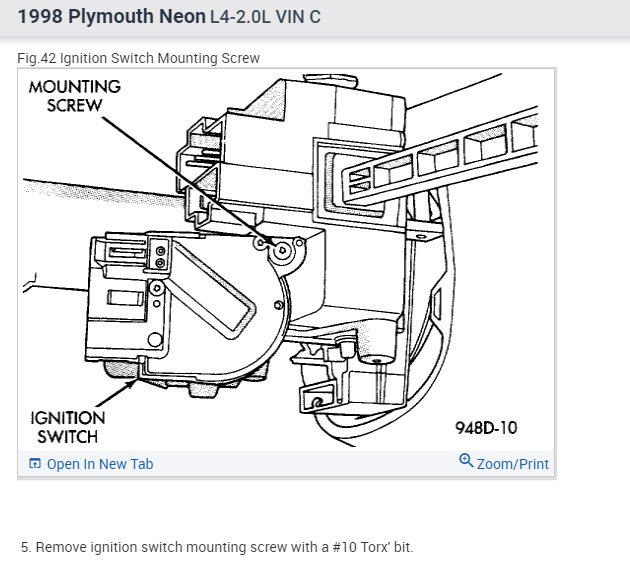 1998 Plymouth Neon L4-2.0L VIN C

Fig.42 Ignition Switch Mounting Screw

MOUNTING SCREW

IGNITION SWITCH

948D-10

Open In New Tab

Zoom/Print

5. Remove ignition switch mounting screw with a #10 Torx' bit.