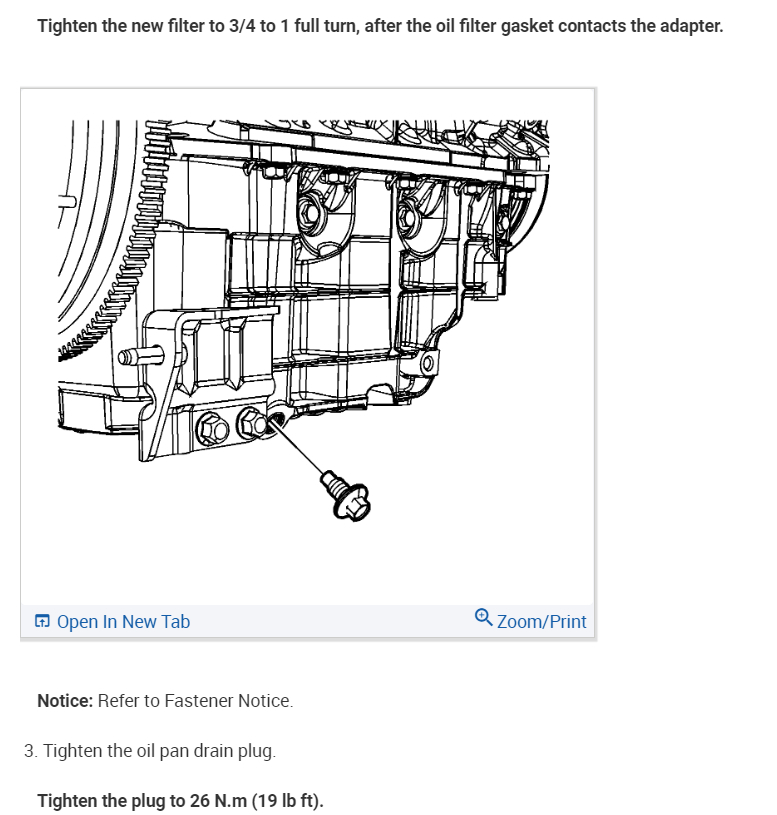 Tighten the new filter to 3/4 to 1 full turn, after the oil filter gasket contacts the adapter.

Open In New Tab

Zoom/Print

Notice: Refer to Fastener Notice.

3. Tighten the oil pan drain plug.

Tighten the plug to 26 N.m (19 lb ft).