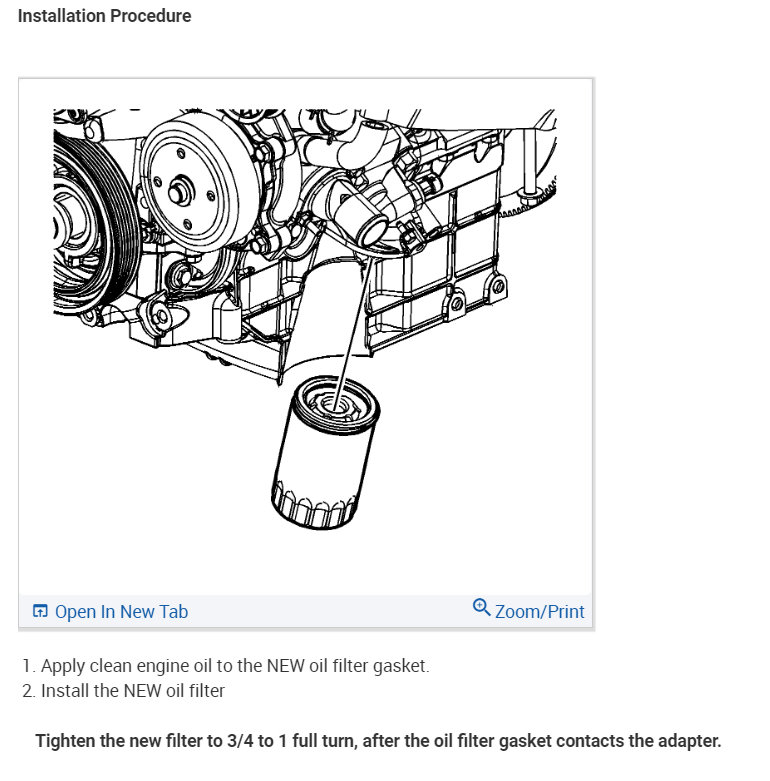 Installation Procedure

Open In New Tab

Zoom/Print

1. Apply clean engine oil to the NEW oil filter gasket.
2. Install the NEW oil filter

Tighten the new filter to 3/4 to 1 full turn, after the oil filter gasket contacts the adapter.