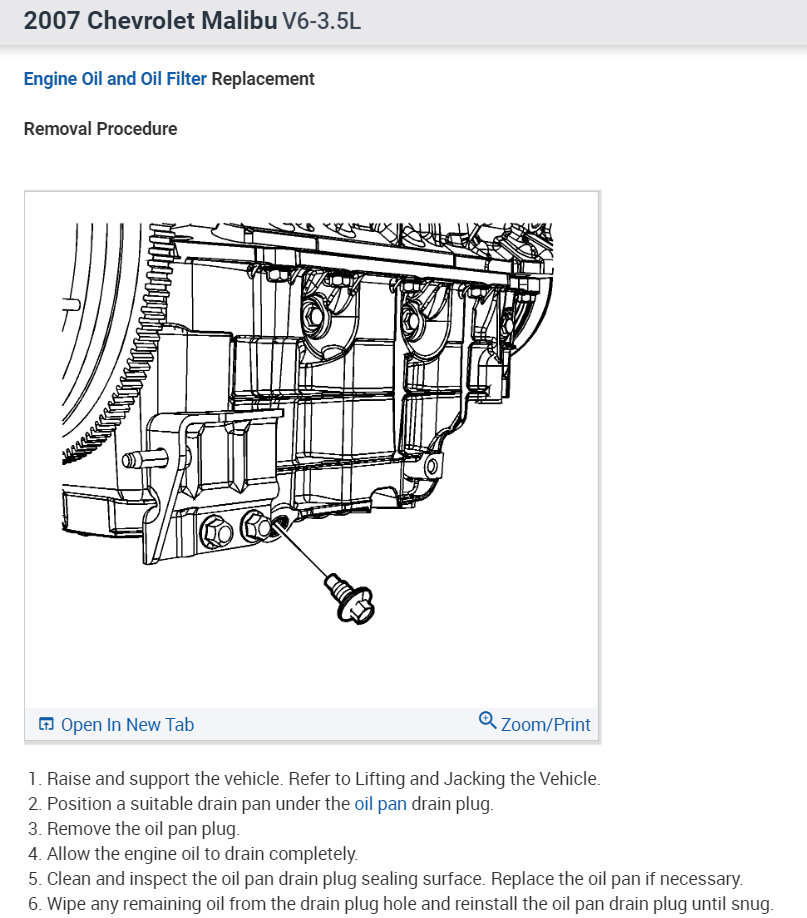 2007 Chevrolet Malibu V6-3.5L

Engine Oil and Oil Filter Replacement

Removal Procedure

Open In New Tab

Zoom/Print

1. Raise and support the vehicle. Refer to Lifting and Jacking the Vehicle.
2. Position a suitable drain pan under the oil pan drain plug.
3. Remove the oil pan plug.
4. Allow the engine oil to drain completely.
5. Clean and inspect the oil pan drain plug sealing surface. Replace the oil pan if necessary.
6. Wipe any remaining oil from the drain plug hole and reinstall the oil pan drain plug until snug.