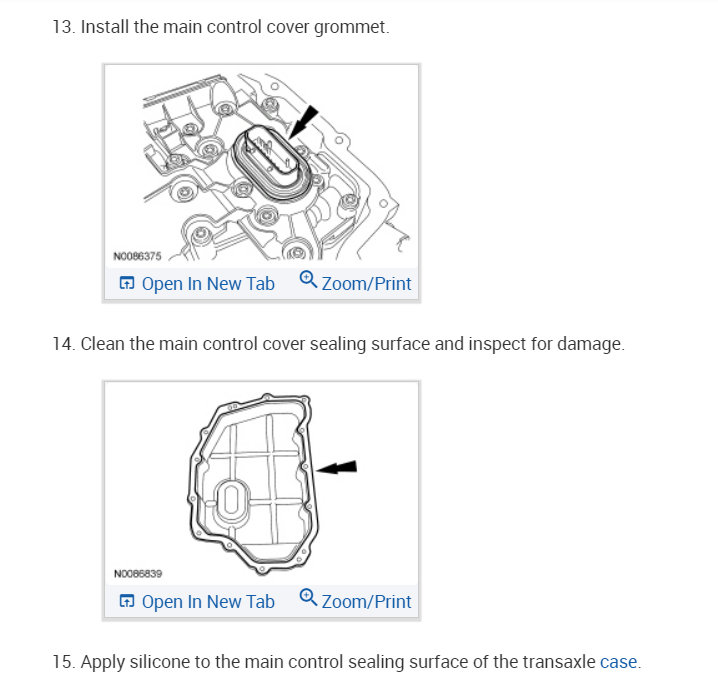 13. Install the main control cover grommet.

N0086375

Open In New Tab Zoom/Print

14. Clean the main control cover sealing surface and inspect for damage.

N0086839

Open In New Tab Zoom/Print

15. Apply silicone to the main control sealing surface of the transaxle case.