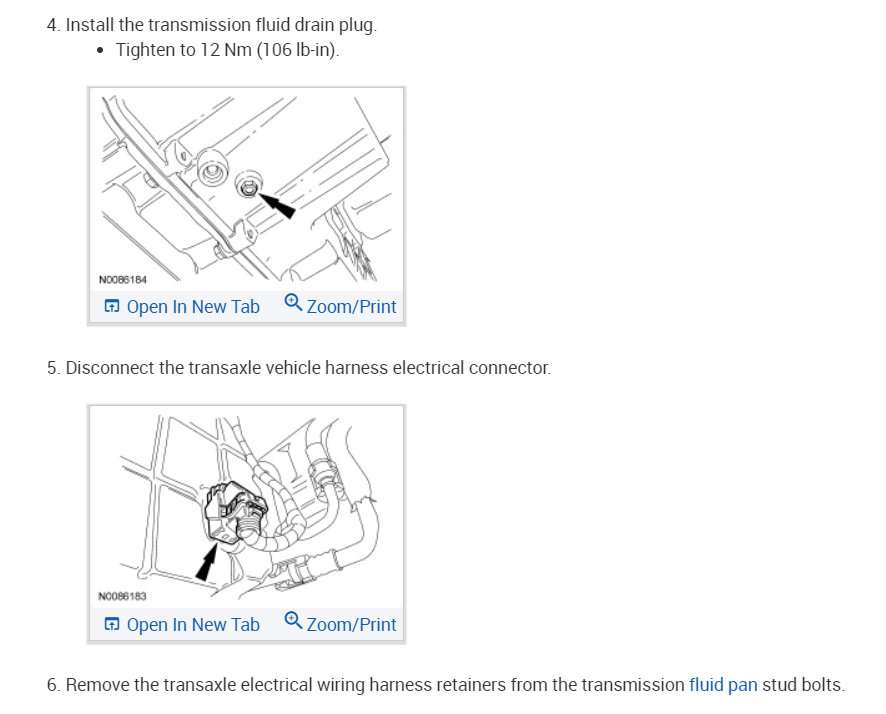 4. Install the transmission fluid drain plug.
• Tighten to 12 Nm (106 lb-in).

N0086184
Open In New Tab Zoom/Print

5. Disconnect the transaxle vehicle harness electrical connector.

N0086183
Open In New Tab Zoom/Print

6. Remove the transaxle electrical wiring harness retainers from the transmission fluid pan stud bolts.