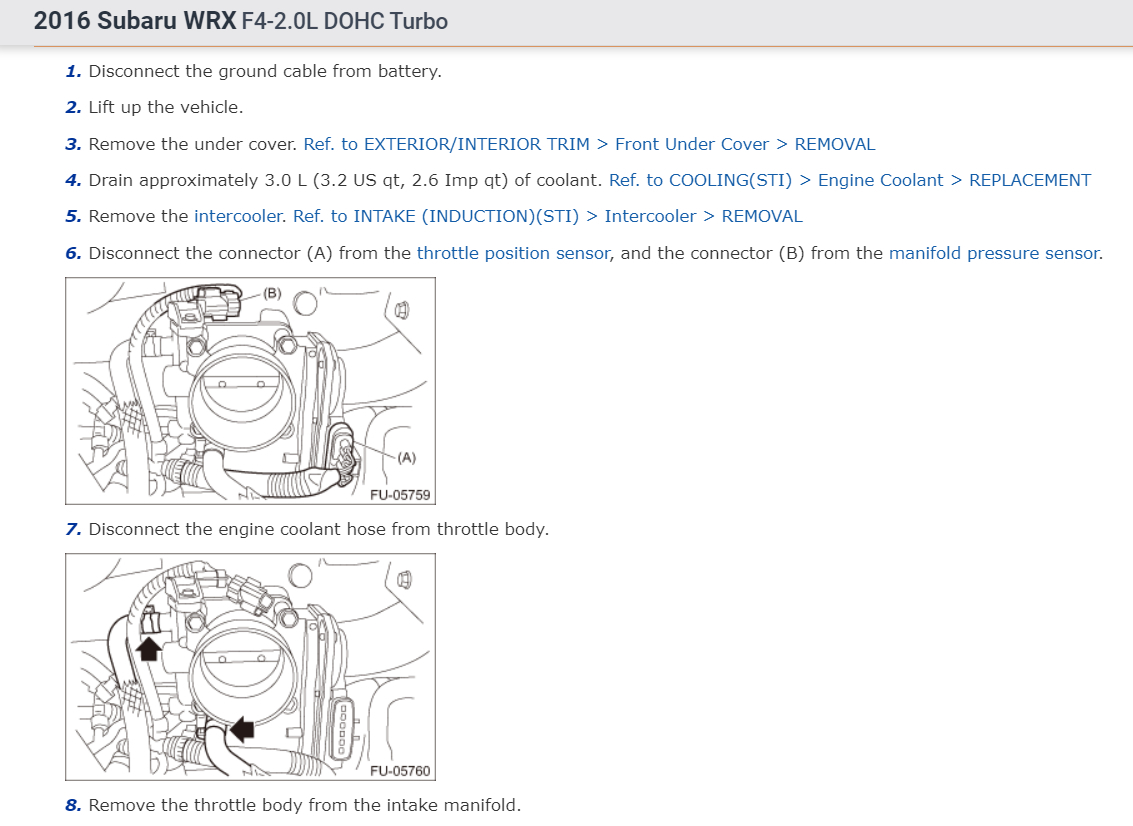 2016 Subaru WRX F4-2.0L DOHC Turbo

1. Disconnect the ground cable from battery.

2. Lift up the vehicle.

3. Remove the under cover. Ref. to EXTERIOR/INTERIOR TRIM > Front Under Cover > REMOVAL

4. Drain approximately 3.0 L (3.2 US qt, 2.6 Imp qt) of coolant. Ref. to COOLING(STI) > Engine Coolant > REPLACEMENT

5. Remove the intercooler. Ref. to INTAKE (INDUCTION)(STI) > Intercooler > REMOVAL

6. Disconnect the connector (A) from the throttle position sensor, and the connector (B) from the manifold pressure sensor.

(B)
(A)
FU-05759

7. Disconnect the engine coolant hose from throttle body.

FU-05760

8. Remove the throttle body from the intake manifold.