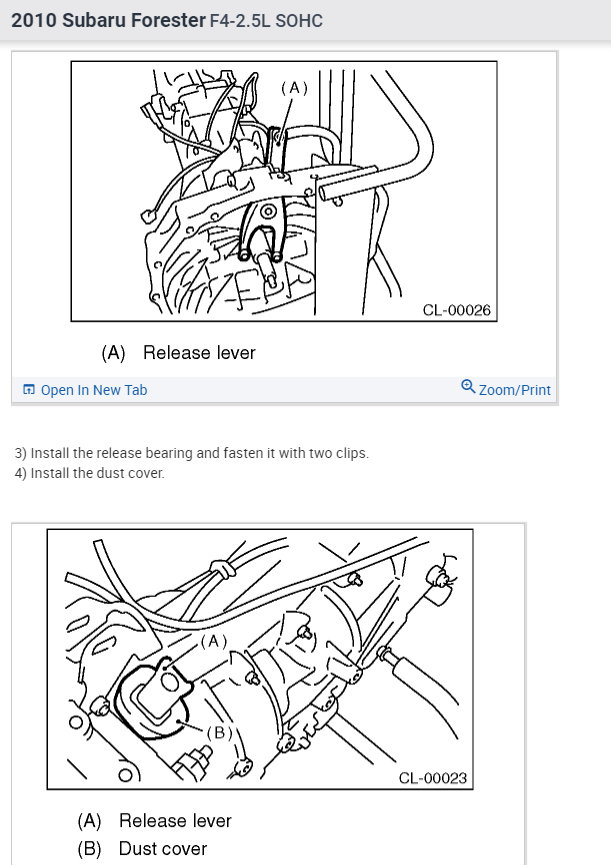 2010 Subaru Forester F4-2.5L SOHC

(A)

CL-00026

(A) Release lever

Open In New Tab

Zoom/Print

3) Install the release bearing and fasten it with two clips.
4) Install the dust cover.

(A)

(B)

CL-00023

(A) Release lever
(B) Dust cover