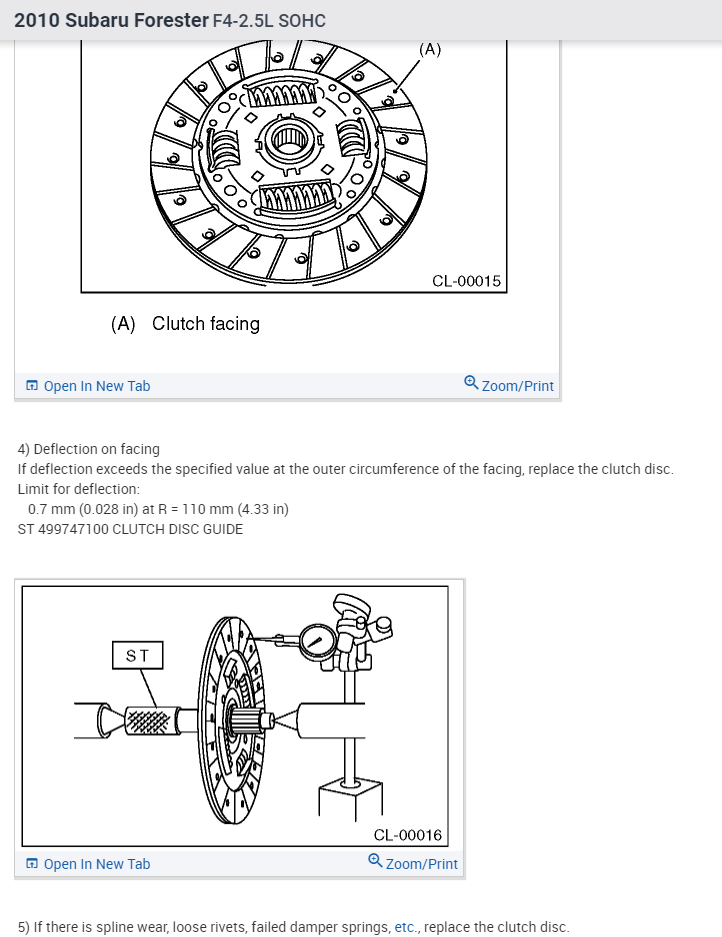 2010 Subaru Forester F4-2.5L SOHC

(A)

CL-00015

(A) Clutch facing

Open In New Tab

Zoom/Print

4) Deflection on facing
If deflection exceeds the specified value at the outer circumference of the facing, replace the clutch disc.
Limit for deflection:
0.7 mm (0.028 in) at R = 110 mm (4.33 in)
ST 499747100 CLUTCH DISC GUIDE

ST

CL-00016

Open In New Tab

Zoom/Print

5) If there is spline wear, loose rivets, failed damper springs, etc., replace the clutch disc.