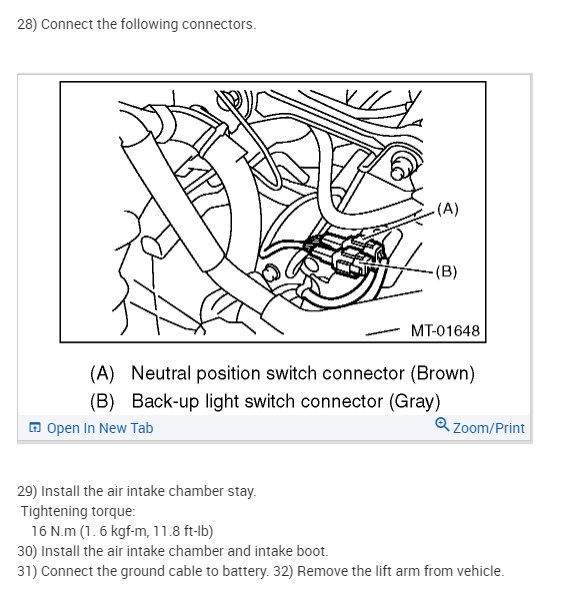 28) Connect the following connectors.

(A)

(B)

MT-01648

(A) Neutral position switch connector (Brown)
(B) Back-up light switch connector (Gray)

Open In New Tab

Zoom/Print

29) Install the air intake chamber stay.
Tightening torque:
16 N.m (1. 6 kgf-m, 11.8 ft-lb)
30) Install the air intake chamber and intake boot.
31) Connect the ground cable to battery. 32) Remove the lift arm from vehicle.