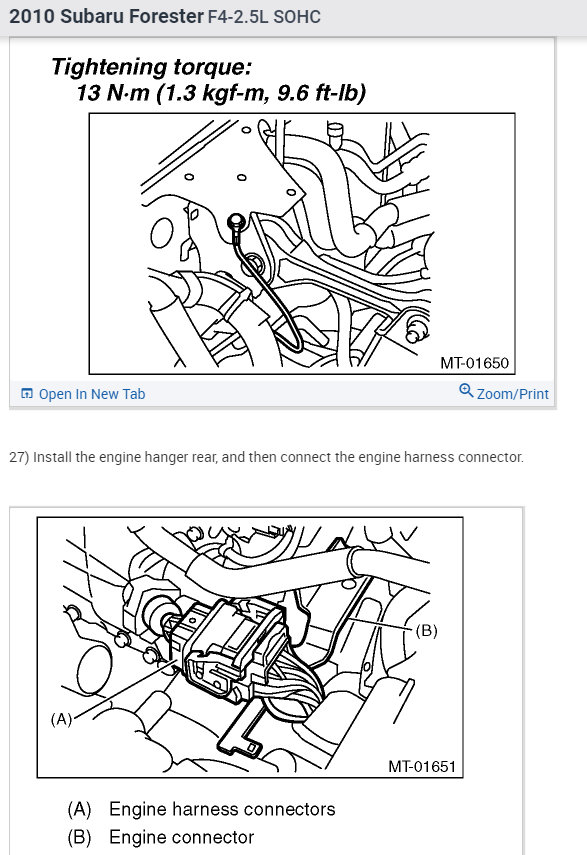 2010 Subaru Forester F4-2.5L SOHC

Tightening torque:
13 N·m (1.3 kgf-m, 9.6 ft-lb)

MT-01650

Open In New Tab

Zoom/Print

27) Install the engine hanger rear, and then connect the engine harness connector.

(B)

(A)

MT-01651

(A) Engine harness connectors
(B) Engine connector