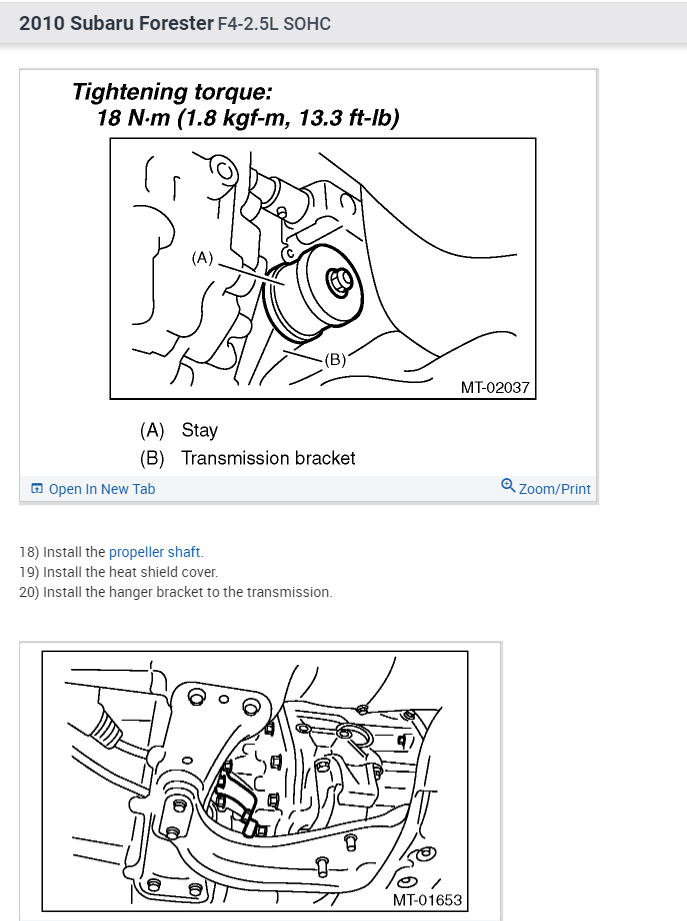 2010 Subaru Forester F4-2.5L SOHC

Tightening torque:
18 N·m (1.8 kgf-m, 13.3 ft-lb)

(A)

(B)

MT-02037

(A) Stay
(B) Transmission bracket

Open In New Tab

Zoom/Print

18) Install the propeller shaft.
19) Install the heat shield cover.
20) Install the hanger bracket to the transmission.

MT-01653