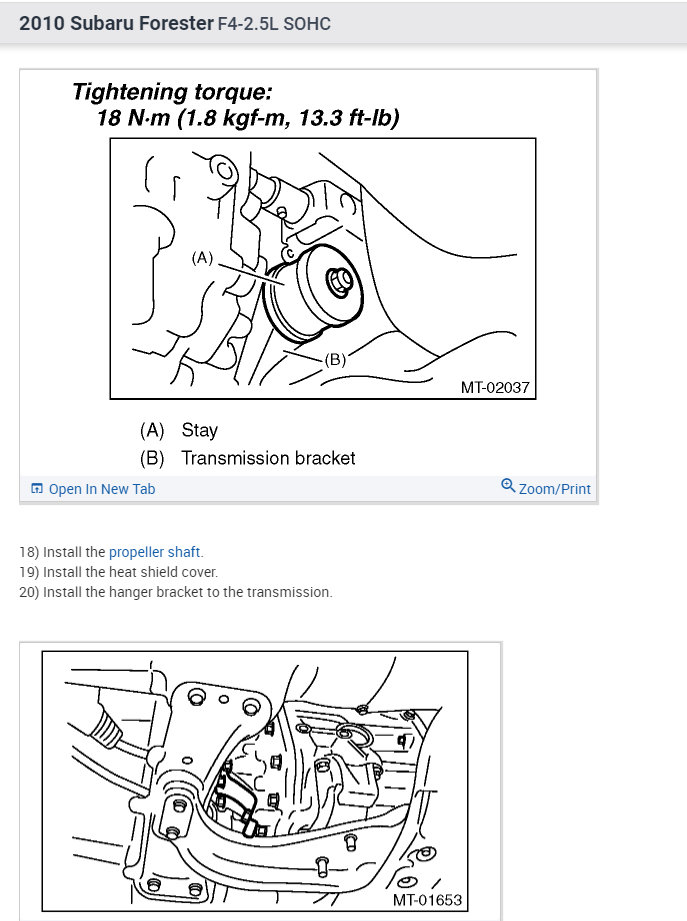 2010 Subaru Forester F4-2.5L SOHC

Tightening torque:
18 N·m (1.8 kgf-m, 13.3 ft-lb)

(A)

(B)

MT-02037

(A) Stay
(B) Transmission bracket

Open In New Tab

Zoom/Print

18) Install the propeller shaft.
19) Install the heat shield cover.
20) Install the hanger bracket to the transmission.

MT-01653