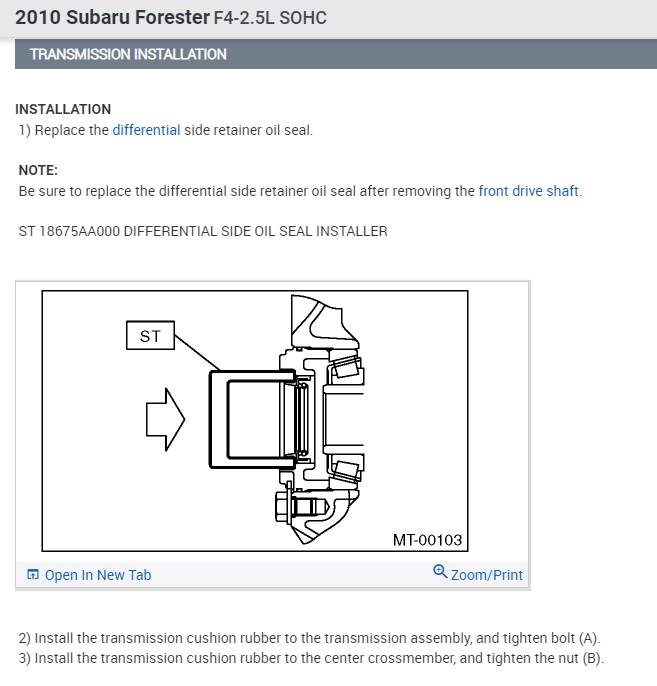 2010 Subaru Forester F4-2.5L SOHC

TRANSMISSION INSTALLATION

INSTALLATION
1) Replace the differential side retainer oil seal.

NOTE:
Be sure to replace the differential side retainer oil seal after removing the front drive shaft.

ST 18675AA000 DIFFERENTIAL SIDE OIL SEAL INSTALLER

ST

MT-00103

Open In New Tab

Zoom/Print

2) Install the transmission cushion rubber to the transmission assembly, and tighten bolt (A).
3) Install the transmission cushion rubber to the center crossmember, and tighten the nut (B).