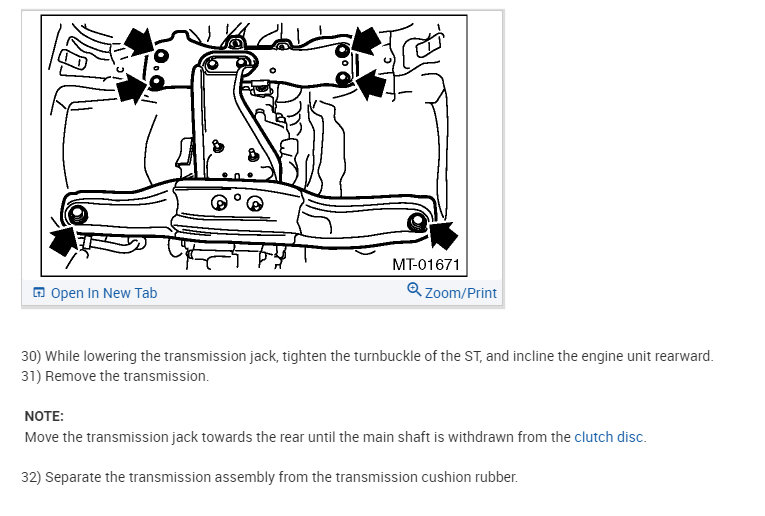 MT-01671

Open In New Tab

Zoom/Print

30) While lowering the transmission jack, tighten the turnbuckle of the ST, and incline the engine unit rearward.
31) Remove the transmission.

NOTE:
Move the transmission jack towards the rear until the main shaft is withdrawn from the clutch disc.

32) Separate the transmission assembly from the transmission cushion rubber.