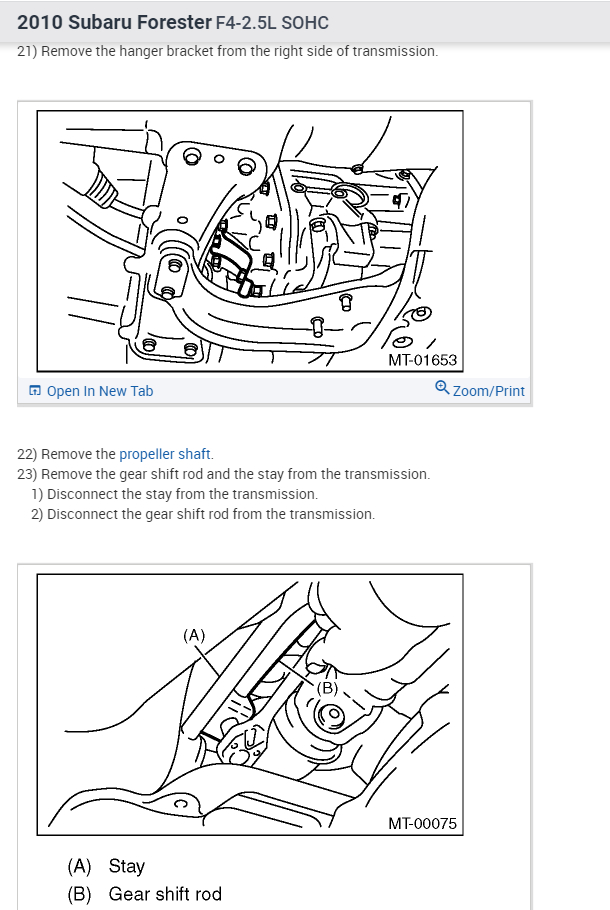 2010 Subaru Forester F4-2.5L SOHC

21) Remove the hanger bracket from the right side of transmission.

MT-01653

Open In New Tab

Zoom/Print

22) Remove the propeller shaft.
23) Remove the gear shift rod and the stay from the transmission.
1) Disconnect the stay from the transmission.
2) Disconnect the gear shift rod from the transmission.

(A)

(B)

MT-00075

(A) Stay
(B) Gear shift rod