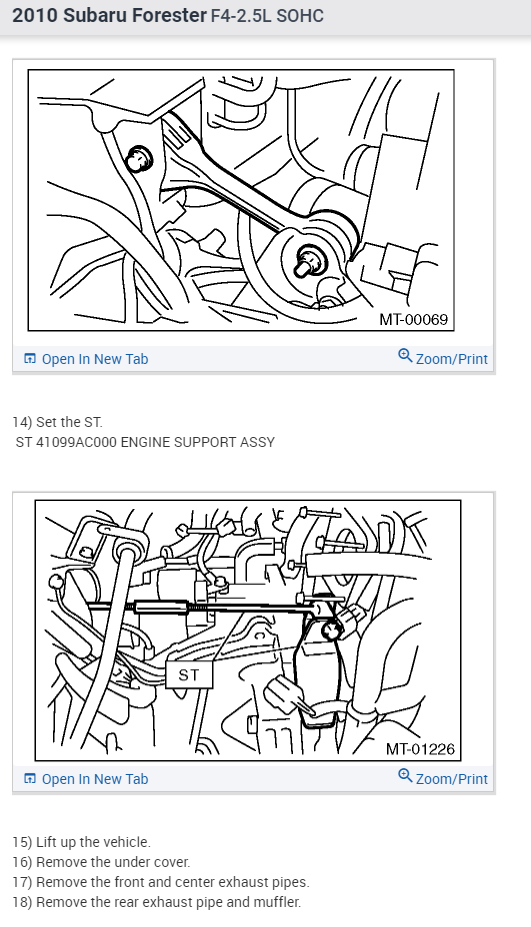 2010 Subaru Forester F4-2.5L SOHC

MT-00069

Open In New Tab

Zoom/Print

14) Set the ST.
ST 41099AC000 ENGINE SUPPORT ASSY

ST

MT-01226

Open In New Tab

Zoom/Print

15) Lift up the vehicle.
16) Remove the under cover.
17) Remove the front and center exhaust pipes.
18) Remove the rear exhaust pipe and muffler.