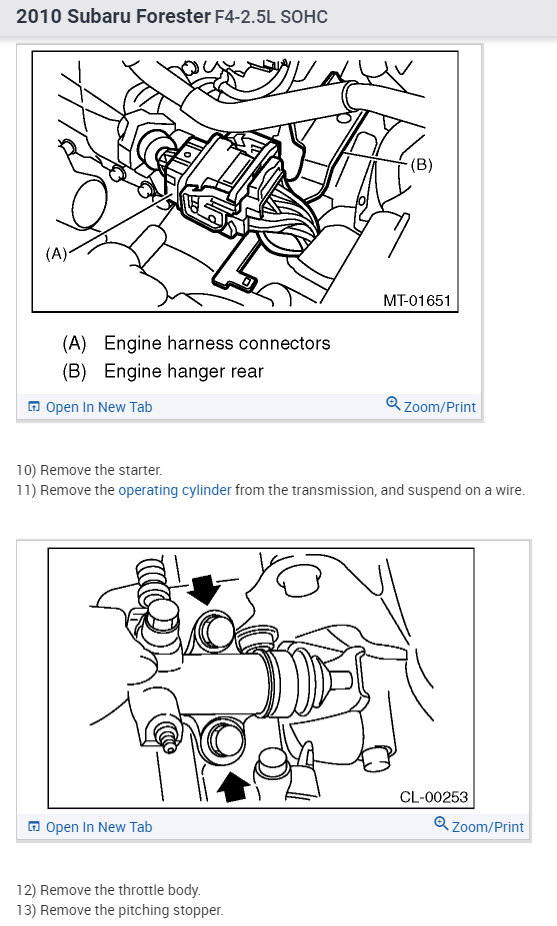 2010 Subaru Forester F4-2.5L SOHC

(B)

(A)

MT-01651

(A) Engine harness connectors
(B) Engine hanger rear

Open In New Tab

Zoom/Print

10) Remove the starter.
11) Remove the operating cylinder from the transmission, and suspend on a wire.

CL-00253

Open In New Tab

Zoom/Print

12) Remove the throttle body.
13) Remove the pitching stopper.