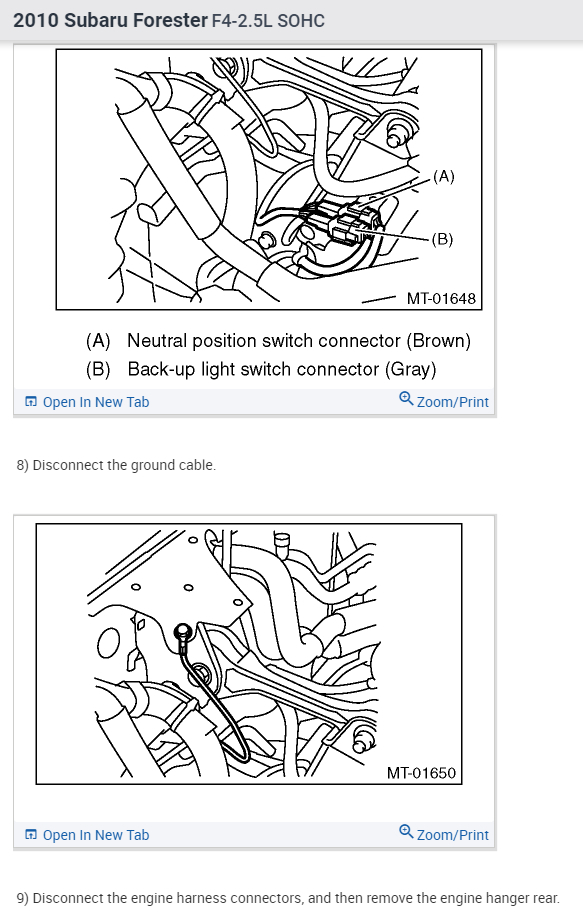 2010 Subaru Forester F4-2.5L SOHC

(A)

(B)

MT-01648

(A) Neutral position switch connector (Brown)
(B) Back-up light switch connector (Gray)

Open In New Tab
Zoom/Print

8) Disconnect the ground cable.

MT-01650

Open In New Tab
Zoom/Print

9) Disconnect the engine harness connectors, and then remove the engine hanger rear.