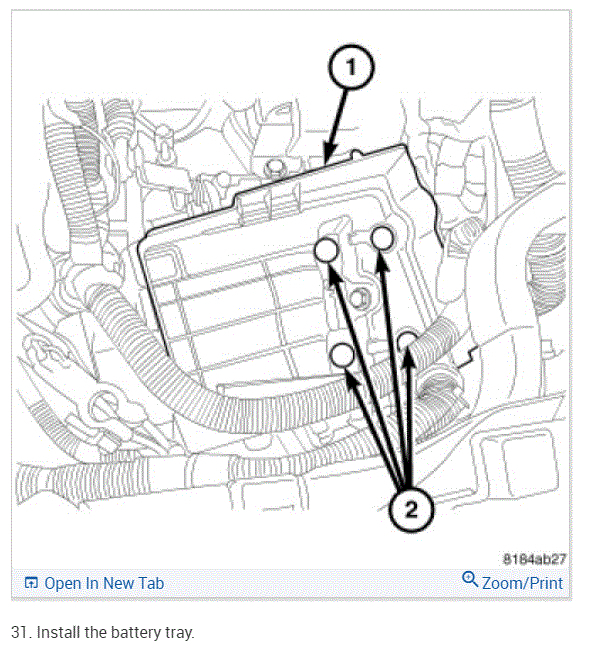 1

2

8184ab27

Open In New Tab

Zoom/Print

31. Install the battery tray.