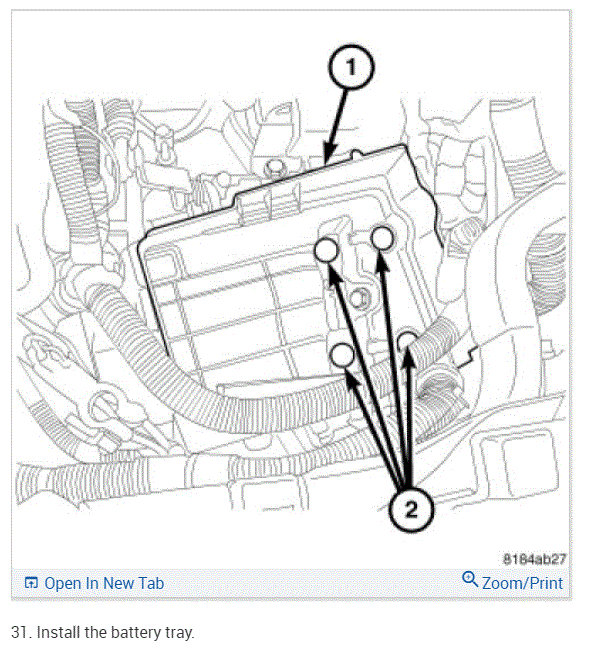 1

2

8184ab27

Open In New Tab

Zoom/Print

31. Install the battery tray.