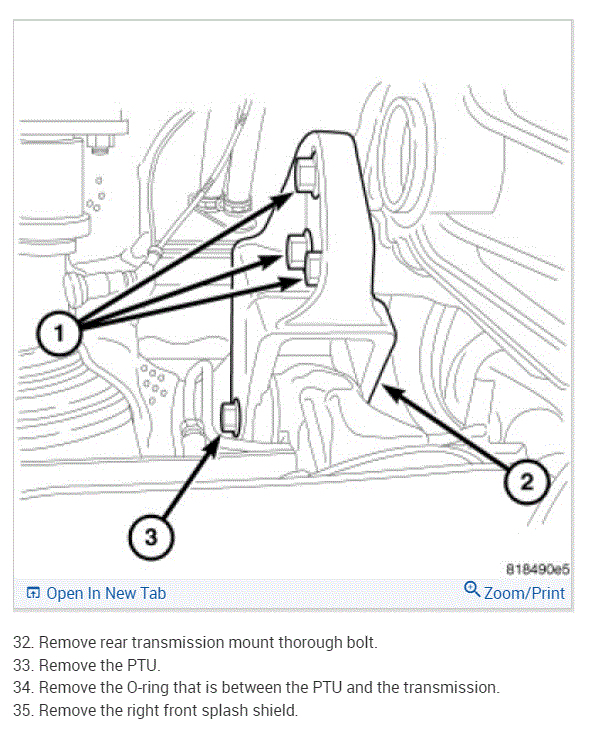 1

2

3

818490e5

Open In New Tab

Zoom/Print

32. Remove rear transmission mount thorough bolt.
33. Remove the PTU.
34. Remove the O-ring that is between the PTU and the transmission.
35. Remove the right front splash shield.