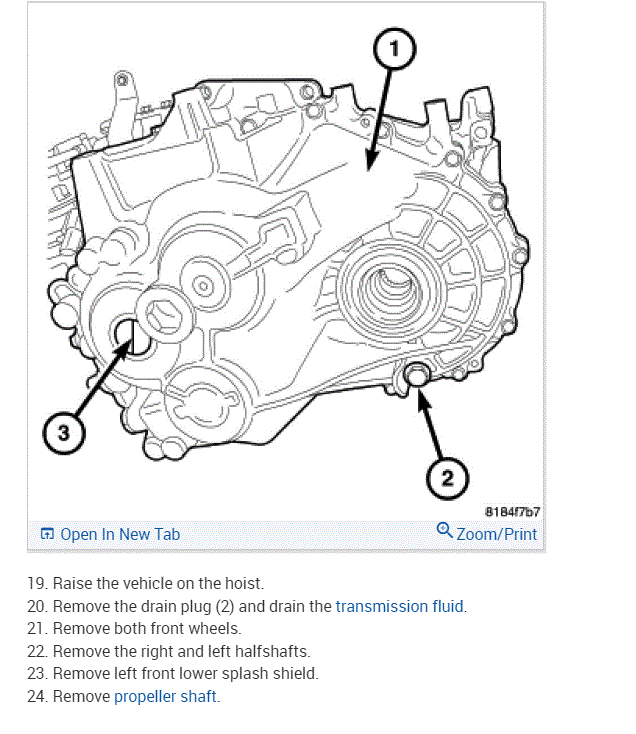 1

3

2

8184f7b7

Open In New Tab

Zoom/Print

19. Raise the vehicle on the hoist.
20. Remove the drain plug (2) and drain the transmission fluid.
21. Remove both front wheels.
22. Remove the right and left halfshafts.
23. Remove left front lower splash shield.
24. Remove propeller shaft.