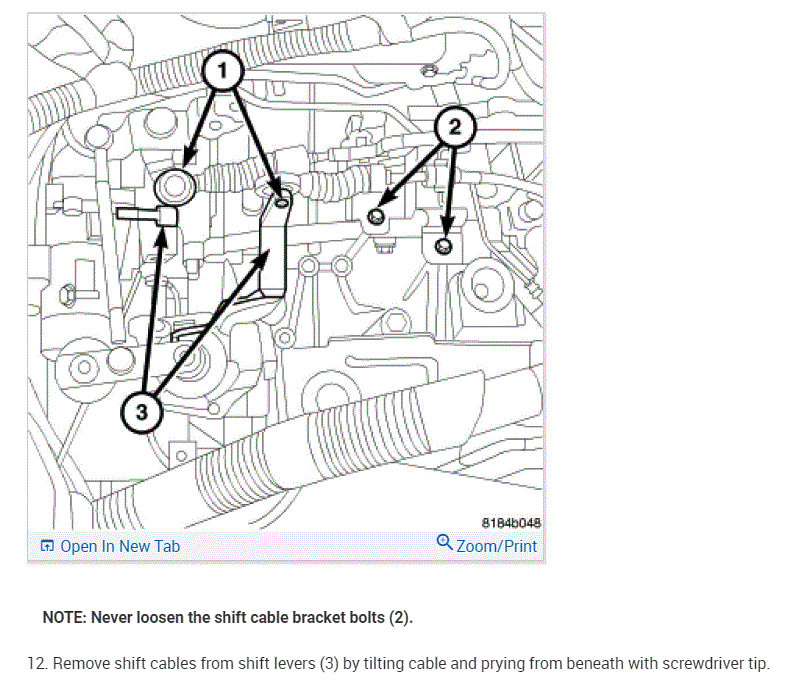 1
2
3
8184b048
Open In New Tab
Zoom/Print

NOTE: Never loosen the shift cable bracket bolts (2).

12. Remove shift cables from shift levers (3) by tilting cable and prying from beneath with screwdriver tip.