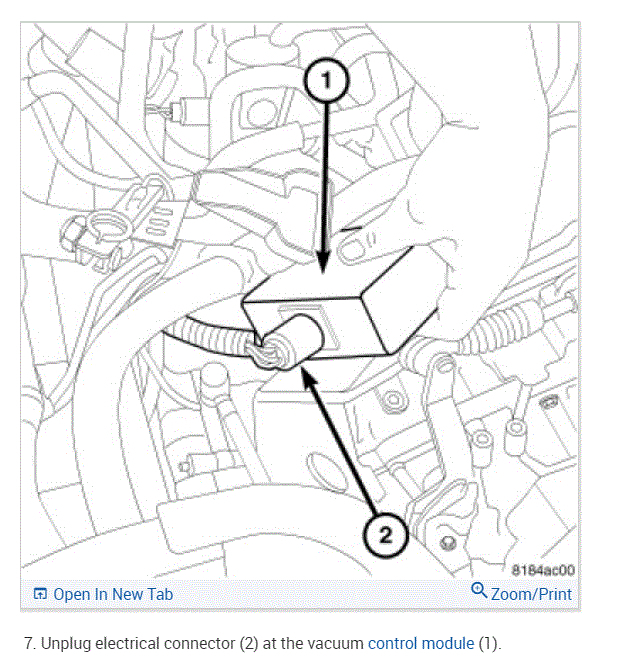 1

2

8184ac00

Open In New Tab

Zoom/Print

7. Unplug electrical connector (2) at the vacuum control module (1).