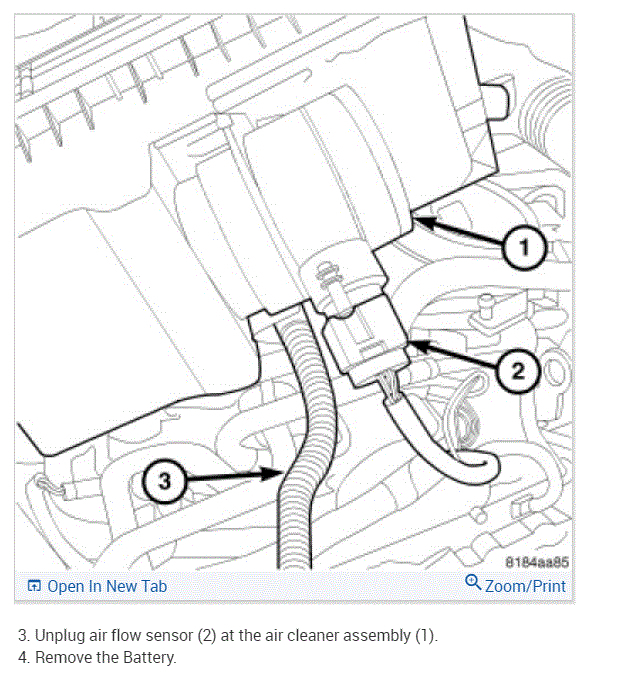 1
2
3
8184aa85
Open In New Tab
Zoom/Print

3. Unplug air flow sensor (2) at the air cleaner assembly (1).
4. Remove the Battery.