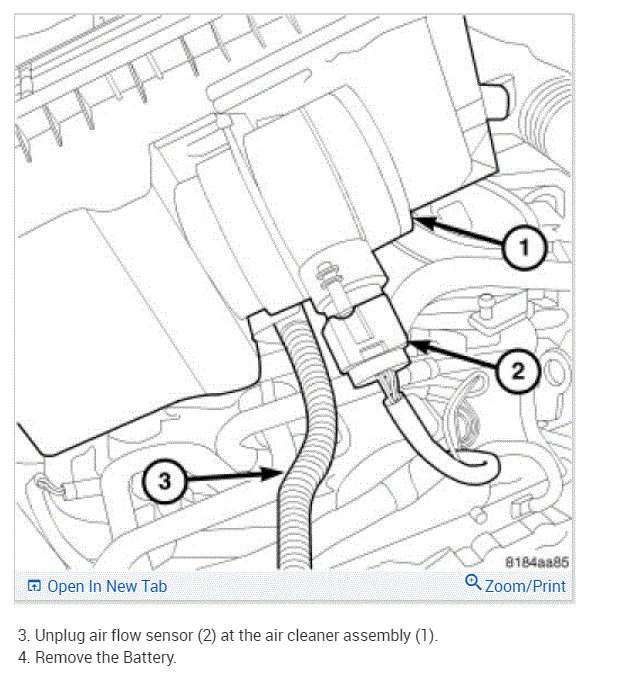 1
2
3
8184aa85
Open In New Tab
Zoom/Print

3. Unplug air flow sensor (2) at the air cleaner assembly (1).
4. Remove the Battery.