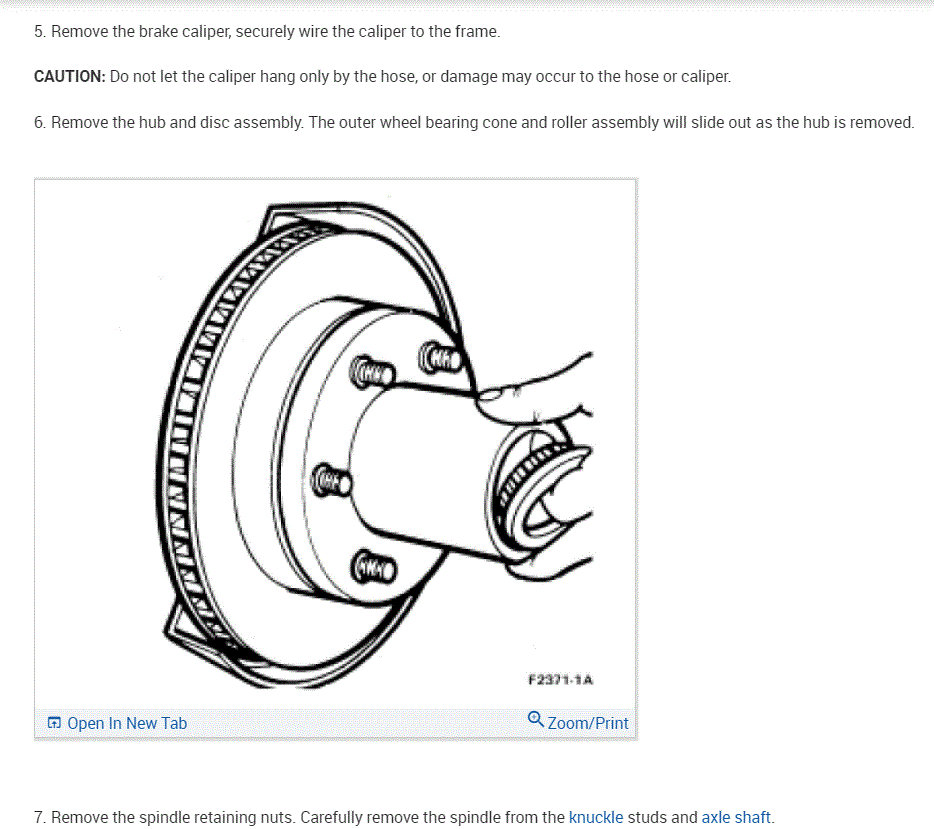 5. Remove the brake caliper, securely wire the caliper to the frame.

CAUTION: Do not let the caliper hang only by the hose, or damage may occur to the hose or caliper.

6. Remove the hub and disc assembly. The outer wheel bearing cone and roller assembly will slide out as the hub is removed.

F2371-1A

Open In New Tab

Zoom/Print

7. Remove the spindle retaining nuts. Carefully remove the spindle from the knuckle studs and axle shaft.