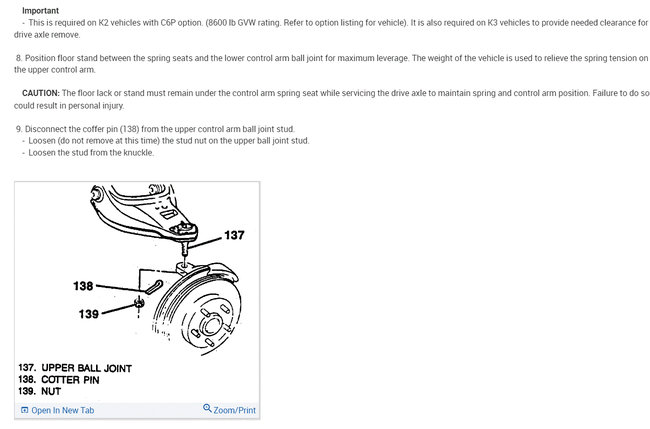 **Important**
- This is required on K2 vehicles with C6P option. (8600 lb GVW rating. Refer to option listing for vehicle). It is also required on K3 vehicles to provide needed clearance for drive axle remove.

8. Position floor stand between the spring seats and the lower control arm ball joint for maximum leverage. The weight of the vehicle is used to relieve the spring tension on the upper control arm.

**CAUTION:** The floor lack or stand must remain under the control arm spring seat while servicing the drive axle to maintain spring and control arm position. Failure to do so could result in personal injury.

9. Disconnect the coffer pin (138) from the upper control arm ball joint stud.
- Loosen (do not remove at this time) the stud nut on the upper ball joint stud.
- Loosen the stud from the knuckle.

137
138
139

137. UPPER BALL JOINT
138. COTTER PIN
139. NUT

Open In New Tab
Zoom/Print