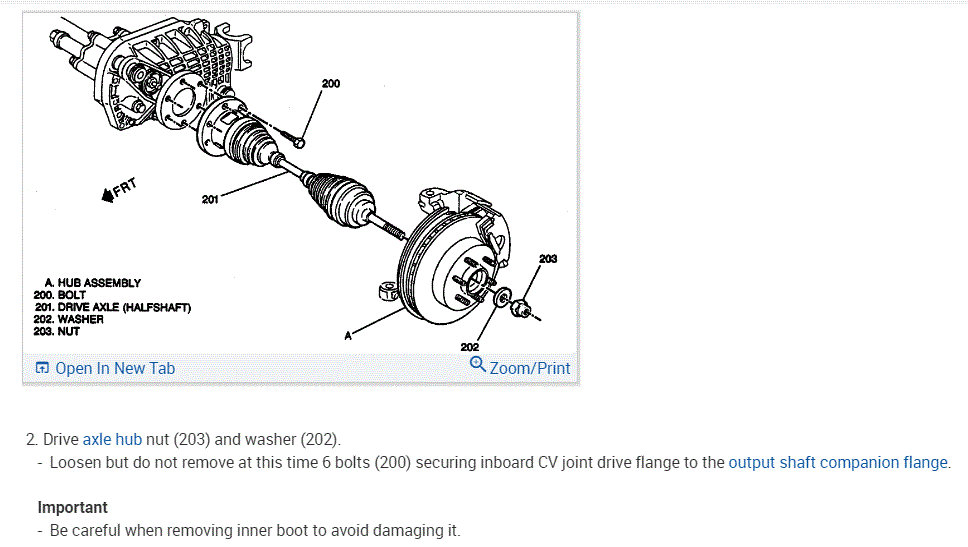 200

FRT

201

203

A. HUB ASSEMBLY
200. BOLT
201. DRIVE AXLE (HALFSHAFT)
202. WASHER
203. NUT

A

202

Open In New Tab

Zoom/Print

2. Drive axle hub nut (203) and washer (202).
- Loosen but do not remove at this time 6 bolts (200) securing inboard CV joint drive flange to the output shaft companion flange.

Important
- Be careful when removing inner boot to avoid damaging it.