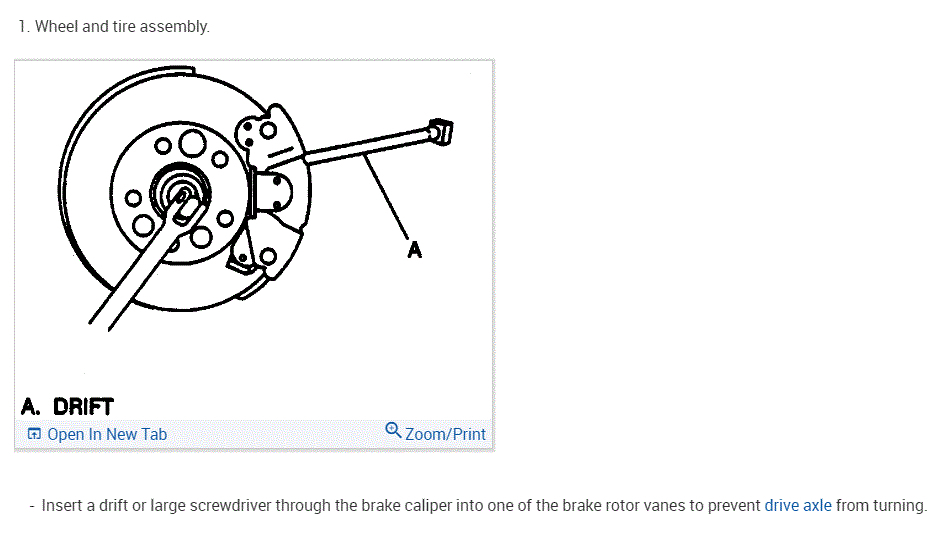 1. Wheel and tire assembly.

A

A. DRIFT

Open In New Tab

Zoom/Print

- Insert a drift or large screwdriver through the brake caliper into one of the brake rotor vanes to prevent drive axle from turning.