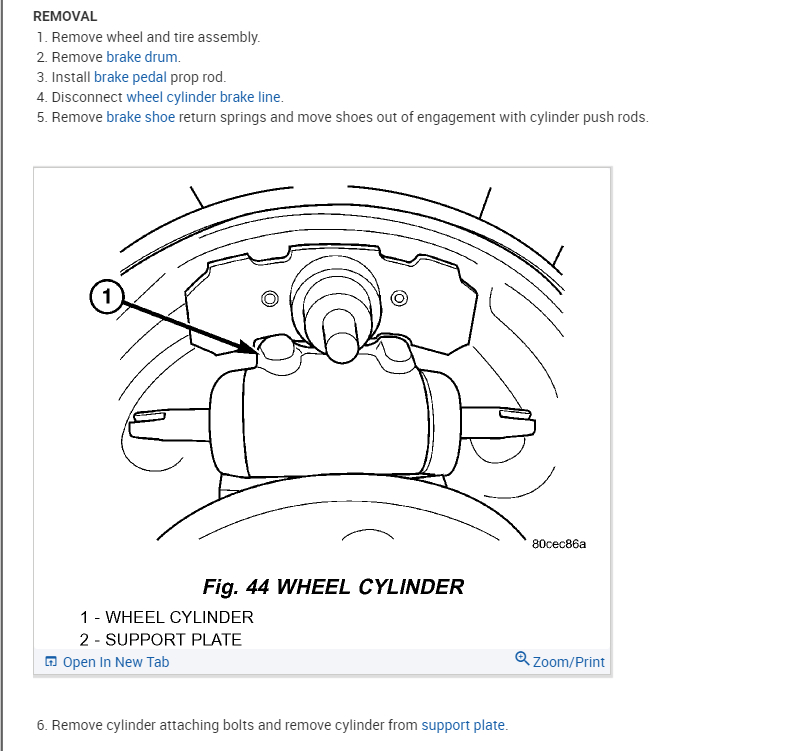 REMOVAL

1. Remove wheel and tire assembly.
2. Remove brake drum.
3. Install brake pedal prop rod.
4. Disconnect wheel cylinder brake line.
5. Remove brake shoe return springs and move shoes out of engagement with cylinder push rods.

1

80cec86a

Fig. 44 WHEEL CYLINDER

1 - WHEEL CYLINDER
2 - SUPPORT PLATE

Open In New Tab

Zoom/Print

6. Remove cylinder attaching bolts and remove cylinder from support plate.