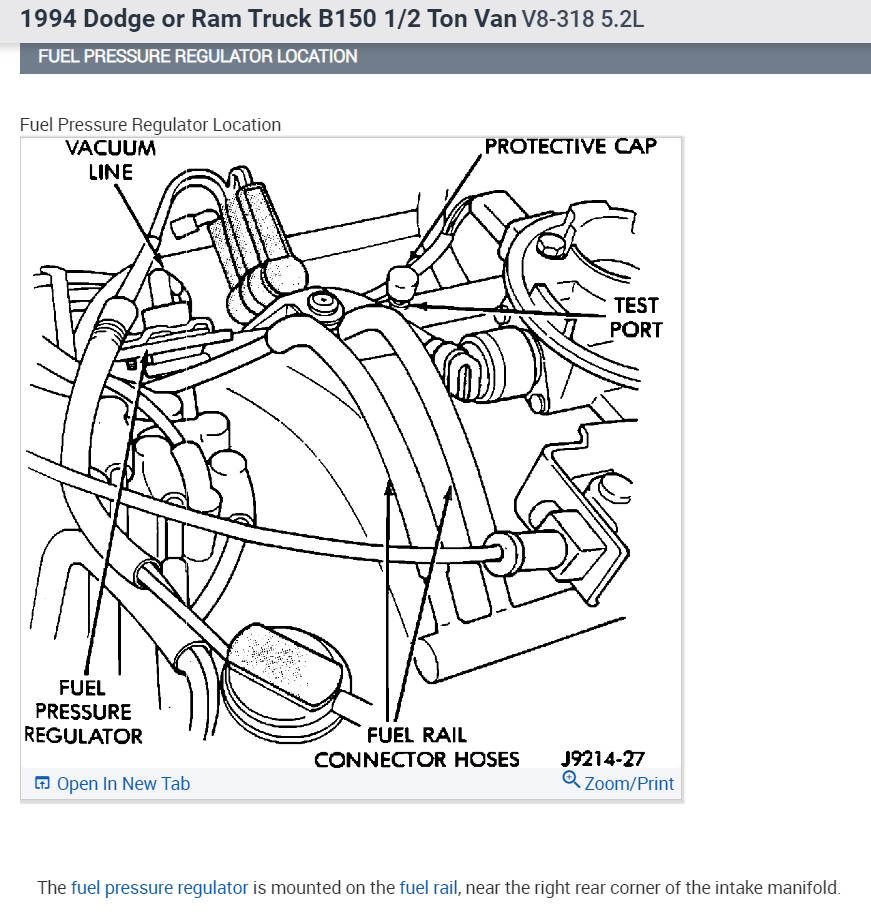 1994 Dodge or Ram Truck B150 1/2 Ton Van V8-318 5.2L

FUEL PRESSURE REGULATOR LOCATION

Fuel Pressure Regulator Location

VACUUM LINE

PROTECTIVE CAP

TEST PORT

FUEL PRESSURE REGULATOR

FUEL RAIL CONNECTOR HOSES

J9214-27

Open In New Tab

Zoom/Print

The fuel pressure regulator is mounted on the fuel rail, near the right rear corner of the intake manifold.