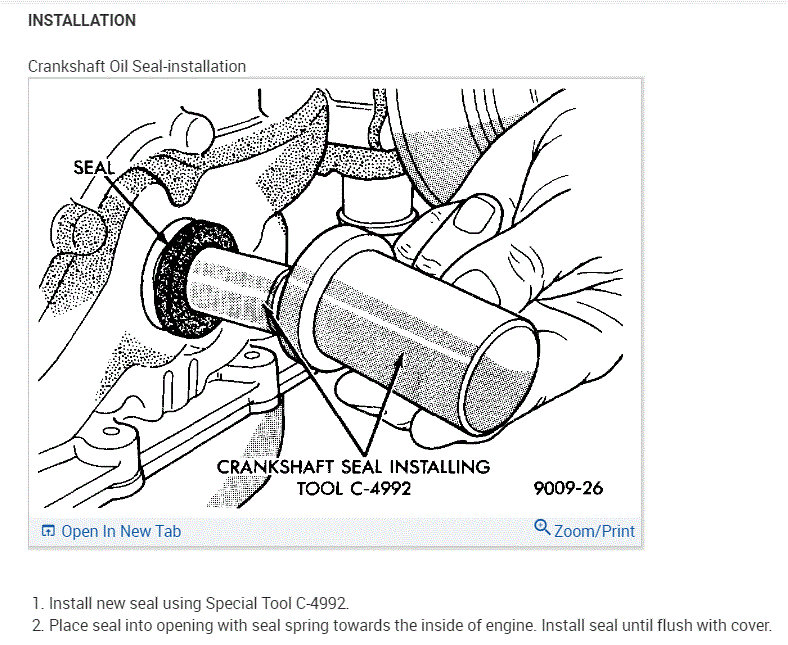 INSTALLATION

Crankshaft Oil Seal-installation

SEAL

CRANKSHAFT SEAL INSTALLING TOOL C-4992

9009-26

Open In New Tab

Zoom/Print

1. Install new seal using Special Tool C-4992.
2. Place seal into opening with seal spring towards the inside of engine. Install seal until flush with cover.