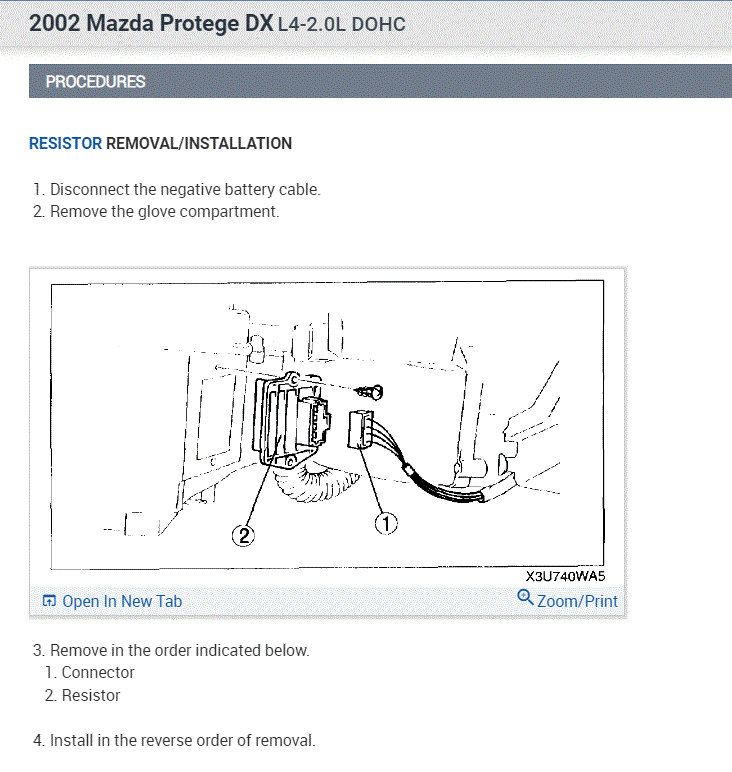 2002 Mazda Protege DX L4-2.0L DOHC

PROCEDURES

RESISTOR REMOVAL/INSTALLATION

1. Disconnect the negative battery cable.
2. Remove the glove compartment.

2
1
X3U740WA5

Open In New Tab
Zoom/Print

3. Remove in the order indicated below.
1. Connector
2. Resistor

4. Install in the reverse order of removal.