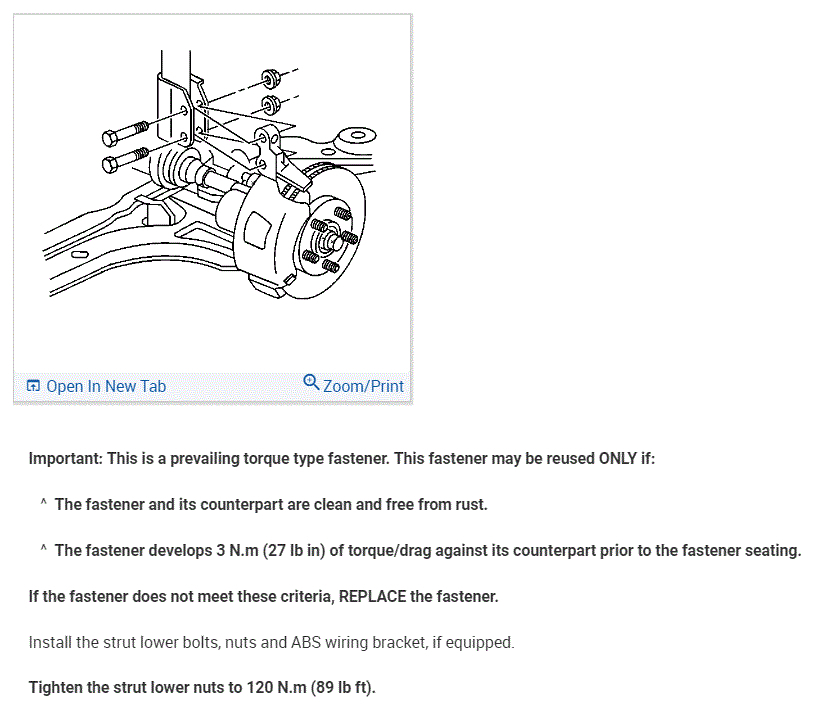 Open In New Tab

Zoom/Print

Important: This is a prevailing torque type fastener. This fastener may be reused ONLY if:

^ The fastener and its counterpart are clean and free from rust.

^ The fastener develops 3 N.m (27 lb in) of torque/drag against its counterpart prior to the fastener seating.

If the fastener does not meet these criteria, REPLACE the fastener.

Install the strut lower bolts, nuts and ABS wiring bracket, if equipped.

Tighten the strut lower nuts to 120 N.m (89 lb ft).