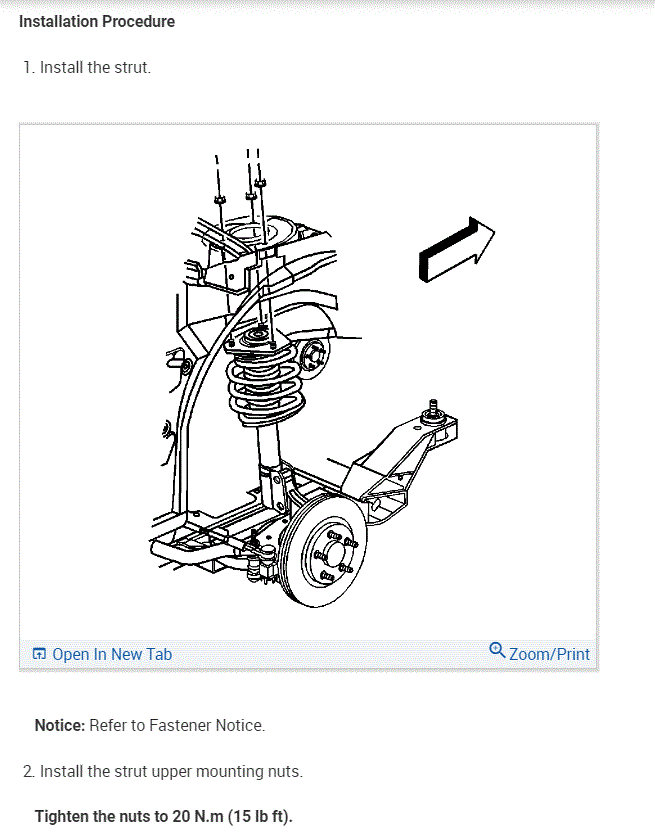 Installation Procedure

1. Install the strut.

Open In New Tab

Zoom/Print

Notice: Refer to Fastener Notice.

2. Install the strut upper mounting nuts.

Tighten the nuts to 20 N.m (15 lb ft).