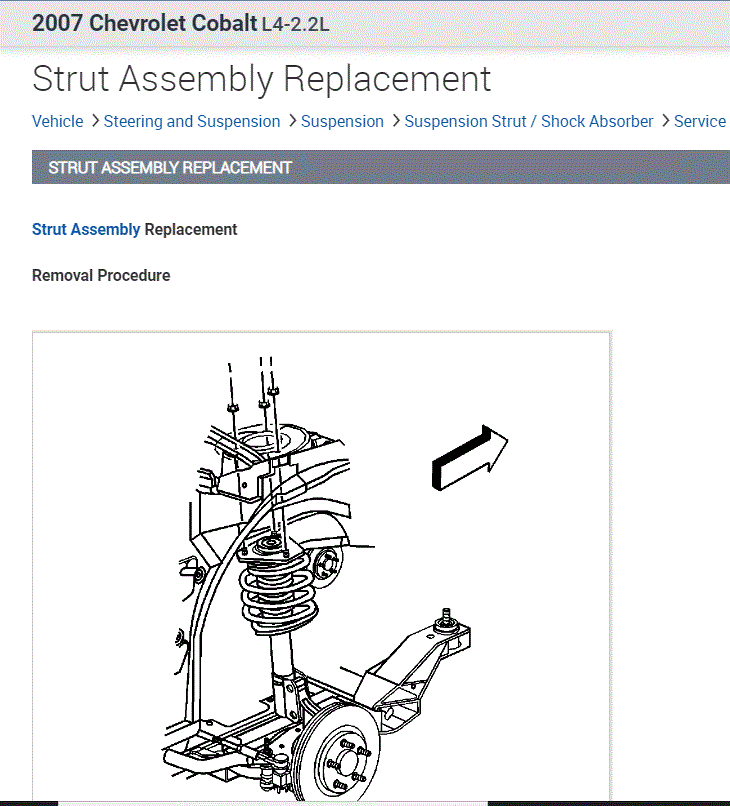 2007 Chevrolet Cobalt L4-2.2L

Strut Assembly Replacement

Vehicle > Steering and Suspension > Suspension > Suspension Strut / Shock Absorber > Service

STRUT ASSEMBLY REPLACEMENT

Strut Assembly Replacement

Removal Procedure